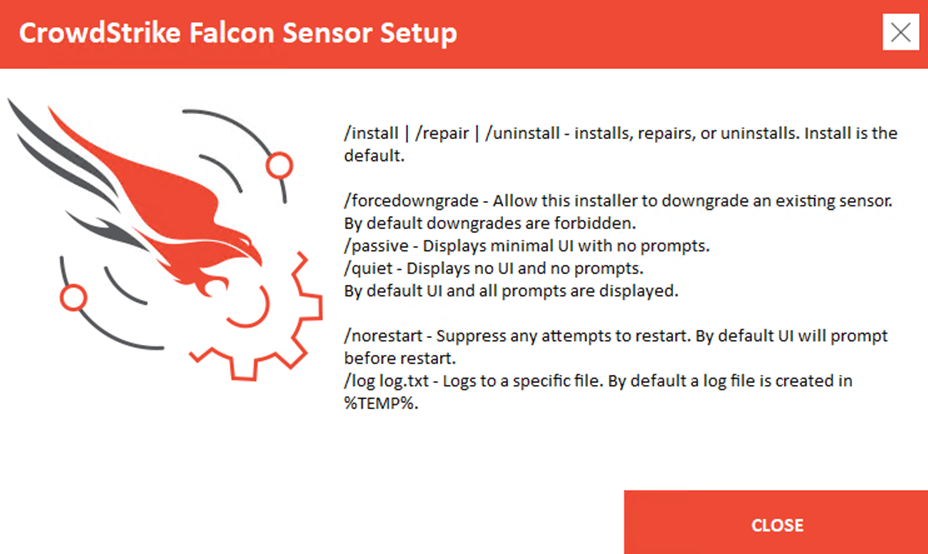 CrowdStrike Falcon Sensor Setup

/install | /repair | /uninstall - installs, repairs, or uninstalls. Install is the default.

/forcedowngrade - Allow this installer to downgrade an existing sensor. By default downgrades are forbidden.
/passive - Displays minimal UI with no prompts.
/quiet - Displays no UI and no prompts.
By default UI and all prompts are displayed.

/norestart - Suppress any attempts to restart. By default UI will prompt before restart.
/log log.txt - Logs to a specific file. By default a log file is created in %TEMP%.

CLOSE